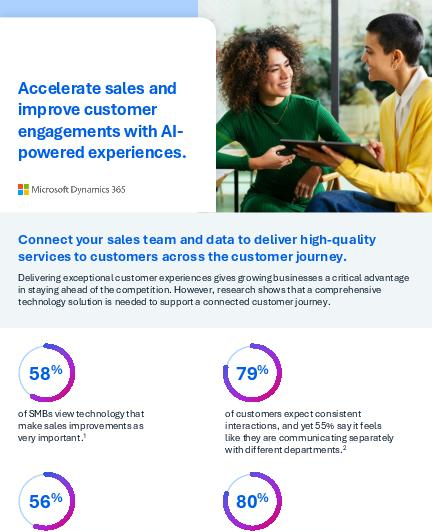 Accelerate sales and improve customer engagements with AI-powered experiences.

Microsoft Dynamics 365

Connect your sales team and data to deliver high-quality services to customers across the customer journey.

Delivering exceptional customer experiences gives growing businesses a critical advantage in staying ahead of the competition. However, research shows that a comprehensive technology solution is needed to support a connected customer journey.

58%

of SMBs view technology that make sales improvements as very important.$^1$

79%

of customers expect consistent interactions, and yet 55% say it feels like they are communicating separately with different departments.$^2$

56%

80%